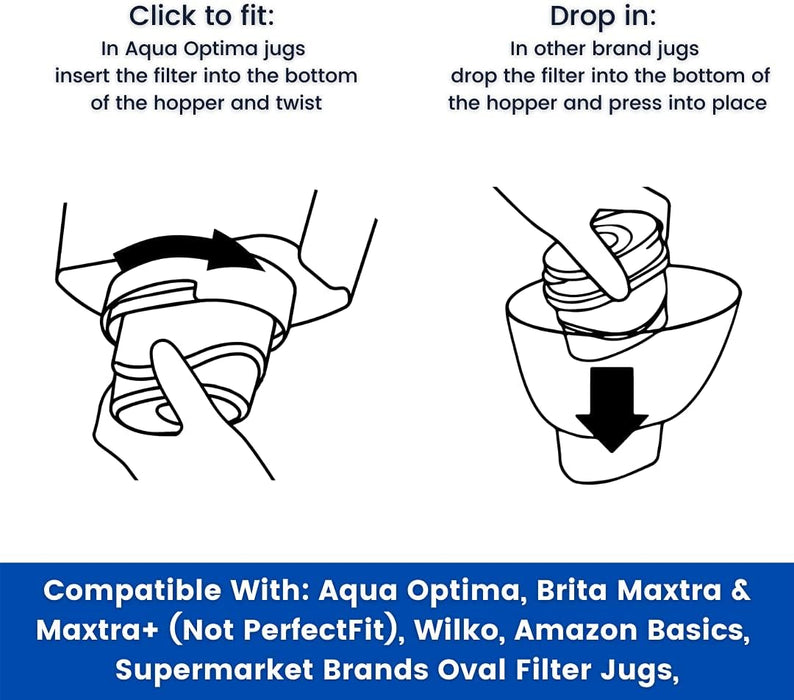 Click to fit:
In Aqua Optima jugs insert the filter into the bottom of the hopper and twist

Drop in:
In other brand jugs drop the filter into the bottom of the hopper and press into place

Compatible With: Aqua Optima, Brita Maxtra & Maxtra+ (Not PerfectFit), Wilko, Amazon Basics, Supermarket Brands Oval Filter Jugs,