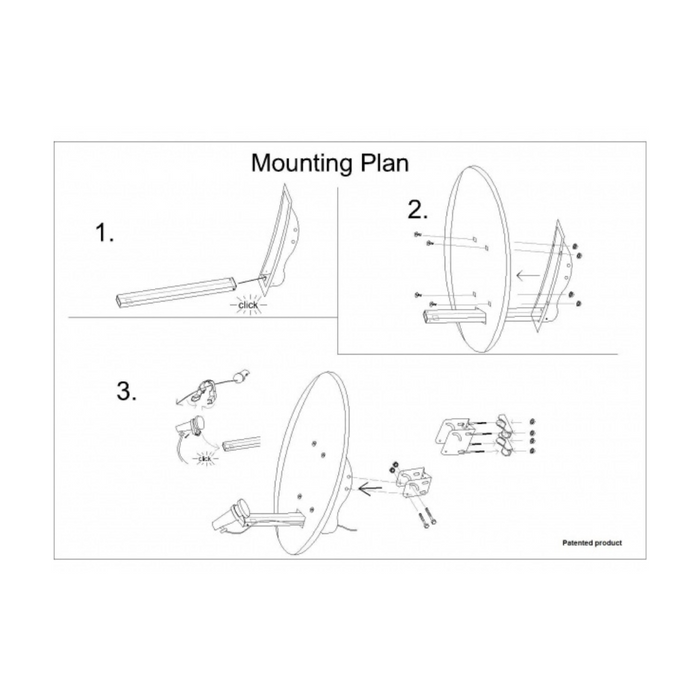 Mounting Plan

1.

click

2.

3.

click

Patented product