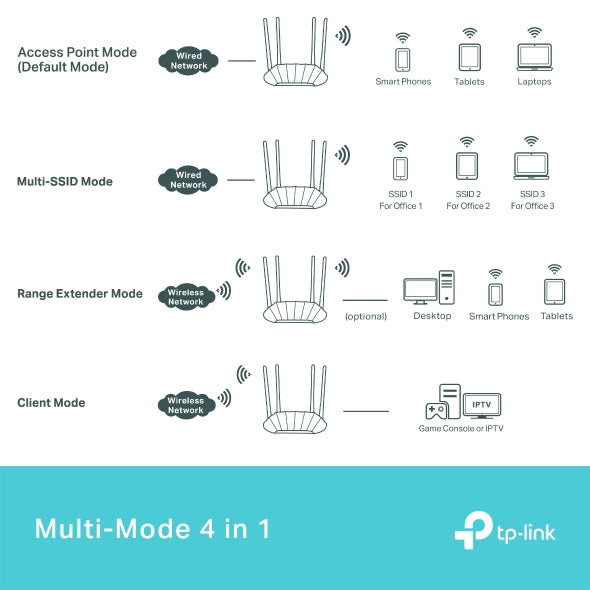 Access Point Mode
(Default Mode)

Wired Network

Smart Phones

Tablets

Laptops

Multi-SSID Mode

Wired Network

SSID 1
For Office 1

SSID 2
For Office 2

SSID 3
For Office 3

Range Extender Mode

Wireless Network

(optional)

Desktop

Smart Phones

Tablets

Client Mode

Wireless Network

IPTV

Game Console or IPTV

Multi-Mode 4 in 1

tp-link