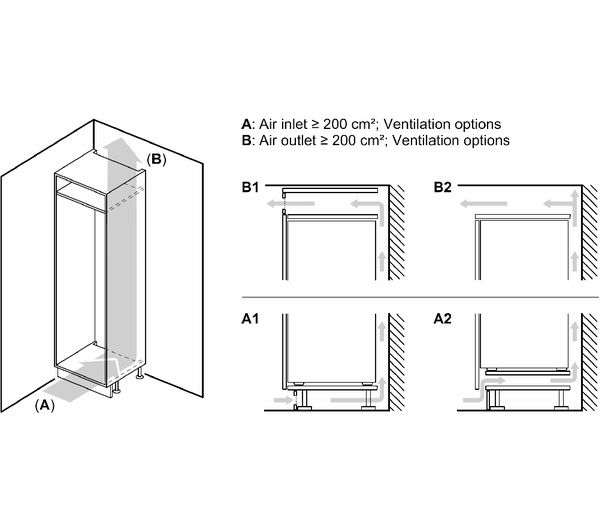 (B)

(A)

A: Air inlet ≥ 200 cm²; Ventilation options
B: Air outlet ≥ 200 cm²; Ventilation options

B1

B2

A1

A2